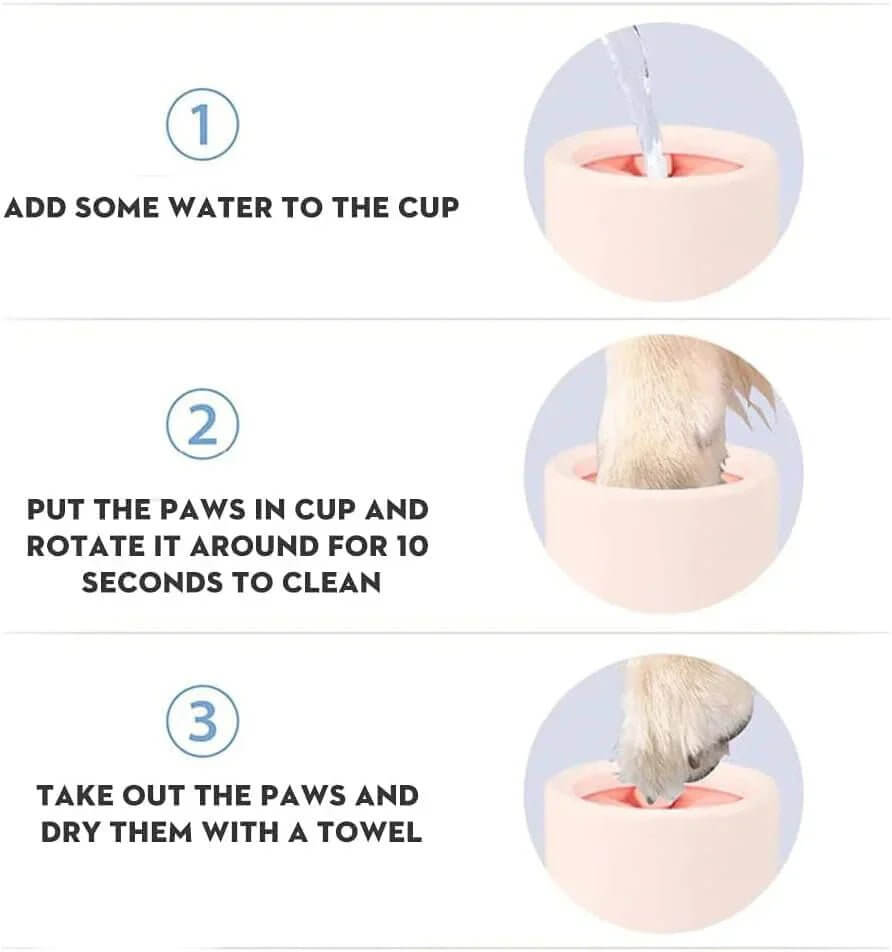 1

ADD SOME WATER TO THE CUP

2

PUT THE PAWS IN CUP AND ROTATE IT AROUND FOR 10 SECONDS TO CLEAN

3

TAKE OUT THE PAWS AND DRY THEM WITH A TOWEL